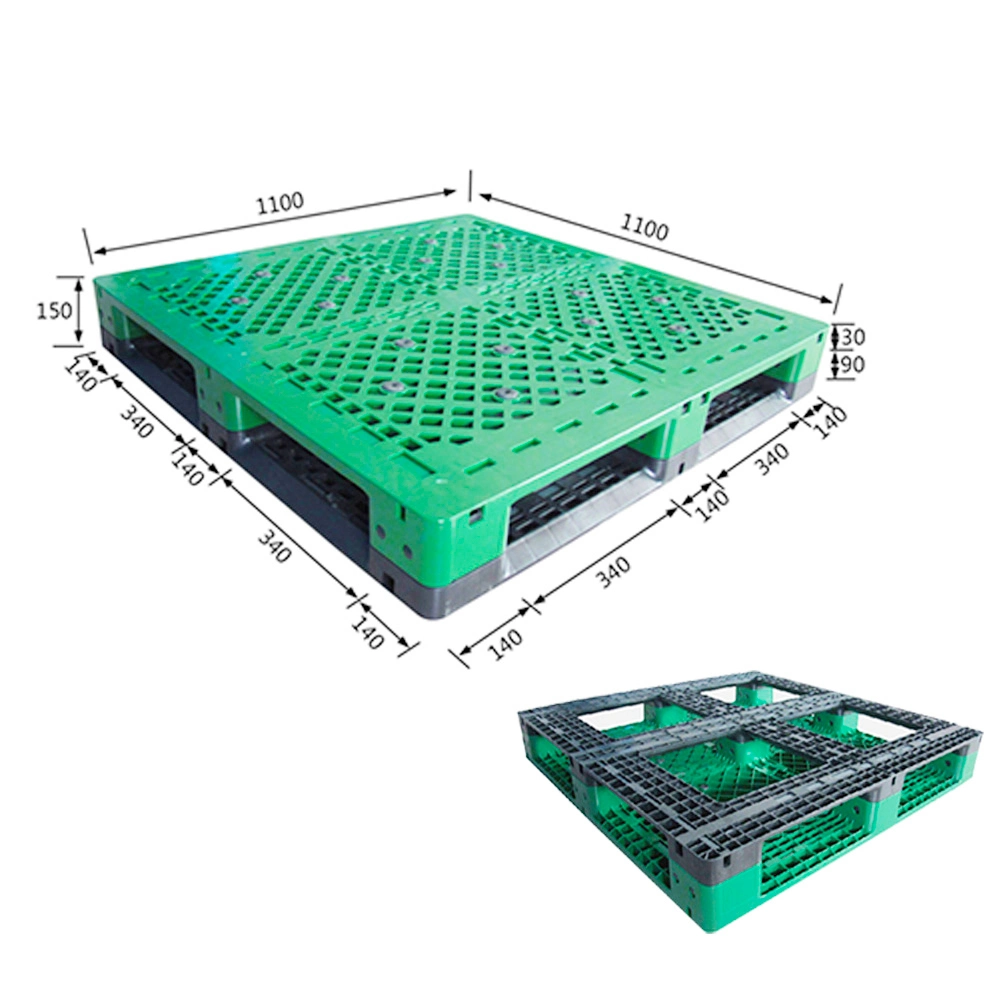 1100
1100
150
30
90
140
340
140
340
140
140
340
140
340
140